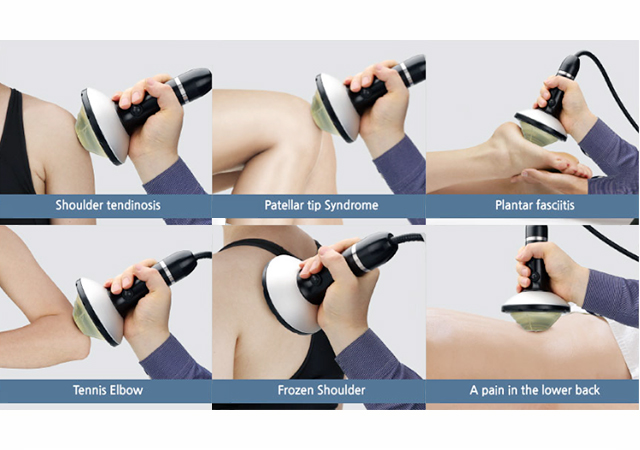 Shoulder tendinosis

Patellar tip Syndrome

Plantar fasciitis

Tennis Elbow

Frozen Shoulder

A pain in the lower back